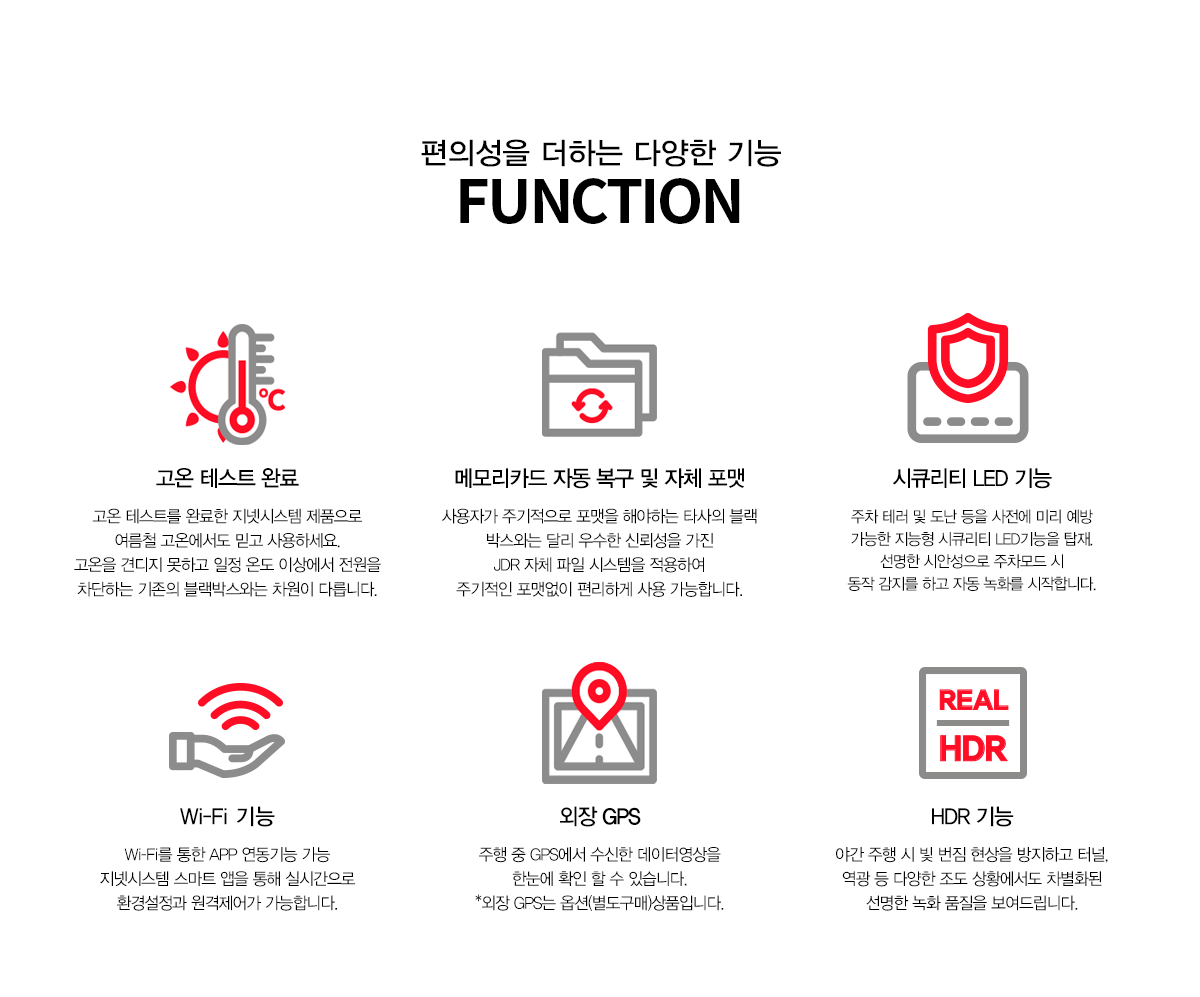 편의성을 더하는 다양한 기능
FUNCTION

°C

고온 테스트 완료

고온 테스트를 완료한 지넷시스템 제품으로 여름철 고온에서도 믿고 사용하세요. 고온을 견디지 못하고 일정 온도 이상에서 전원을 차단하는 기존의 블랙박스와는 차원이 다릅니다.

메모리카드 자동 복구 및 자체 포맷

사용자가 주기적으로 포맷을 해야하는 타사의 블랙박스와는 달리 우수한 신뢰성을 가진 JDR 자체 파일 시스템을 적용하여 주기적인 포맷없이 편리하게 사용 가능합니다.

시큐리티 LED 기능

주차 테러 및 도난 등을 사전에 미리 예방 가능한 지능형 시큐리티 LED기능을 탑재, 선명한 시안성으로 주차모드 시 동작 감지를 하고 자동 녹화를 시작합니다.

Wi-Fi 기능

Wi-Fi를 통한 APP 연동기능 가능 지넷시스템 스마트 앱을 통해 실시간으로 환경설정과 원격제어가 가능합니다.

외장 GPS

주행 중 GPS에서 수신한 데이터영상을 한눈에 확인 할 수 있습니다. *외장 GPS는 옵션(별도구매)상품입니다.

REAL
HDR

HDR 기능

야간 주행 시 빛 번짐 현상을 방지하고 터널, 역광 등 다양한 조도 상황에서도 차별화된 선명한 녹화 품질을 보여드립니다.