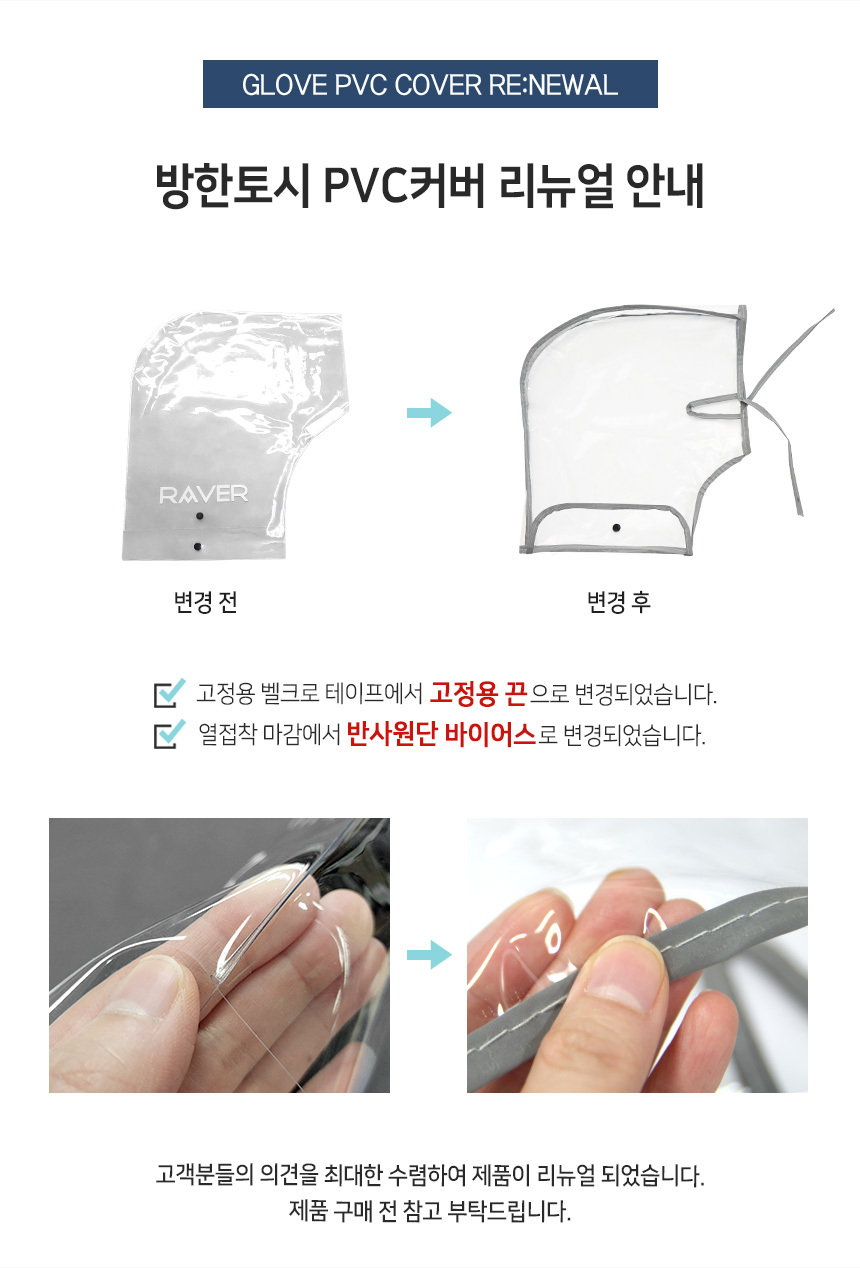 GLOVE PVC COVER RE:NEWAL

방한토시 PVC커버 리뉴얼 안내

RAVER

변경 전

변경 후

고정용 벨크로 테이프에서 고정용 끈으로 변경되었습니다.

열접착 마감에서 반사원단 바이어스로 변경되었습니다.

고객분들의 의견을 최대한 수렴하여 제품이 리뉴얼 되었습니다.
제품 구매 전 참고 부탁드립니다.