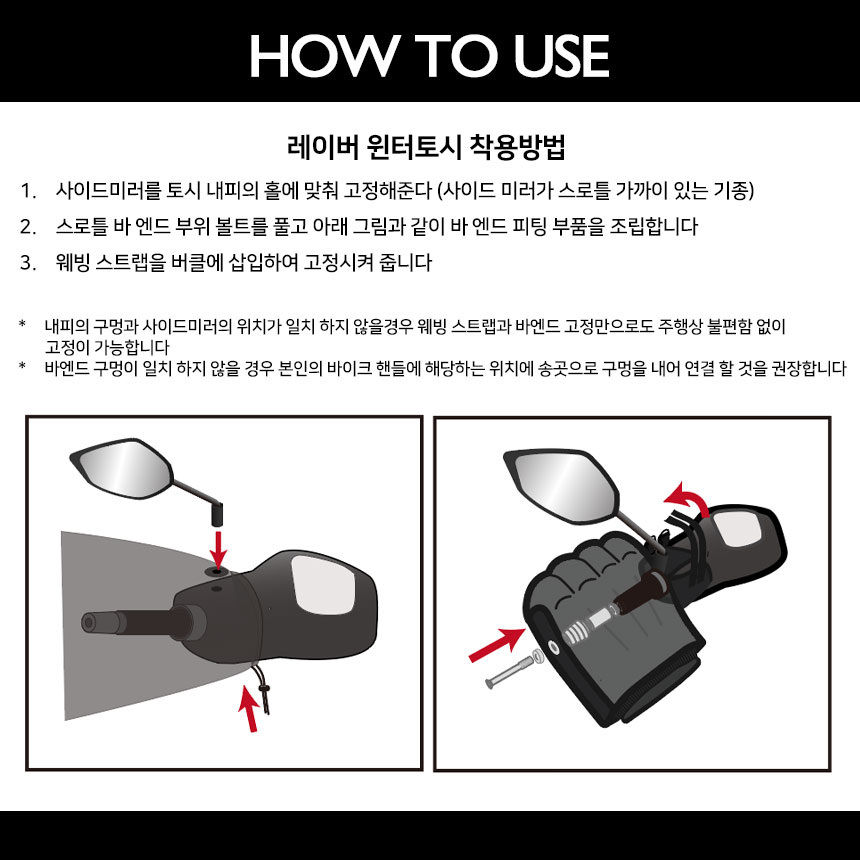 HOW TO USE

레이버 윈터토시 착용방법

1. 사이드미러를 토시 내피의 홀에 맞춰 고정해준다 (사이드 미러가 스로틀 가까이 있는 기종)

2. 스로틀 바 엔드 부위 볼트를 풀고 아래 그림과 같이 바 엔드 피팅 부품을 조립합니다

3. 웨빙 스트랩을 버클에 삽입하여 고정시켜 줍니다

* 내피의 구멍과 사이드미러의 위치가 일치 하지 않을경우 웨빙 스트랩과 바엔드 고정만으로도 주행상 불편함 없이 고정이 가능합니다

* 바엔드 구멍이 일치 하지 않을 경우 본인의 바이크 핸들에 해당하는 위치에 송곳으로 구멍을 내어 연결 할 것을 권장합니다