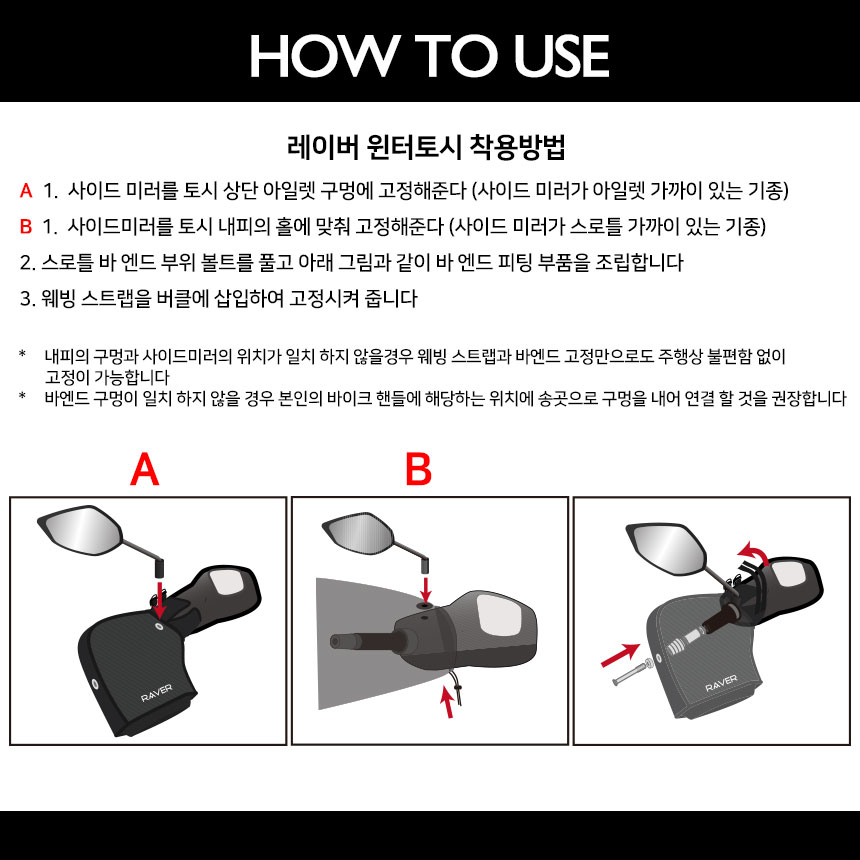 HOW TO USE

레이버 윈터토시 착용방법

A 1. 사이드 미러를 토시 상단 아일렛 구멍에 고정해준다 (사이드 미러가 아일렛 가까이 있는 기종)

B 1. 사이드미러를 토시 내피의 홀에 맞춰 고정해준다 (사이드 미러가 스로틀 가까이 있는 기종)

2. 스로틀 바 엔드 부위 볼트를 풀고 아래 그림과 같이 바 엔드 피팅 부품을 조립합니다

3. 웨빙 스트랩을 버클에 삽입하여 고정시켜 줍니다

* 내피의 구멍과 사이드미러의 위치가 일치 하지 않을경우 웨빙 스트랩과 바엔드 고정만으로도 주행상 불편함 없이 고정이 가능합니다

* 바엔드 구멍이 일치 하지 않을 경우 본인의 바이크 핸들에 해당하는 위치에 송곳으로 구멍을 내어 연결 할 것을 권장합니다

A

B

RAVER

RAVER