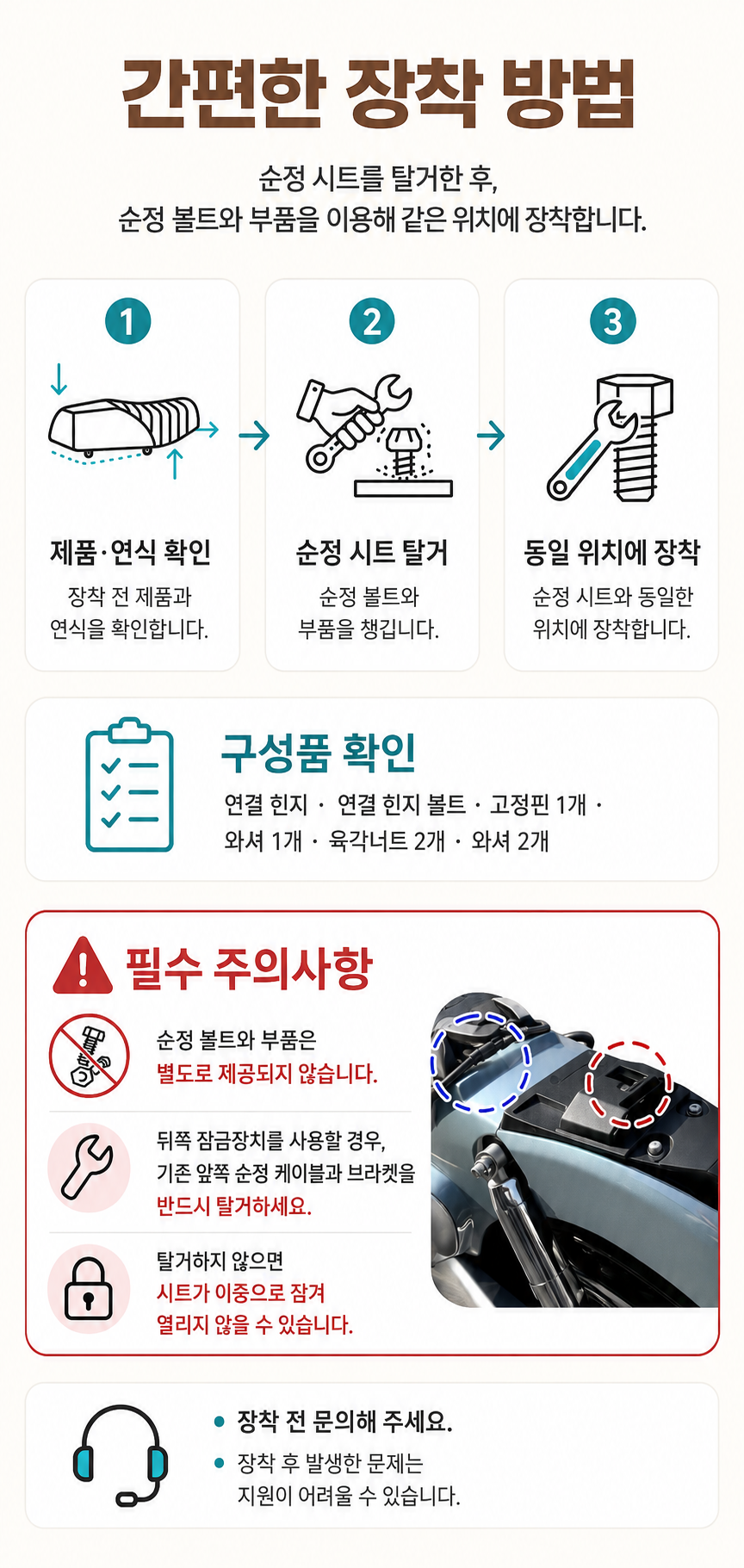 간편한 장착 방법

순정 시트를 탈거한 후,
순정 볼트와 부품을 이용해 같은 위치에 장착합니다.

1

제품·연식 확인

장착 전 제품과 연식을 확인합니다.

2

순정 시트 탈거

순정 볼트와 부품을 챙깁니다.

3

동일 위치에 장착

순정 시트와 동일한 위치에 장착합니다.

구성품 확인

연결 힌지 · 연결 힌지 볼트 · 고정핀 1개 · 와셔 1개 · 육각너트 2개 · 와셔 2개

필수 주의사항

순정 볼트와 부품은 별도로 제공되지 않습니다.

뒤쪽 잠금장치를 사용할 경우, 기존 앞쪽 순정 케이블과 브라켓을 반드시 탈거하세요.

탈거하지 않으면 시트가 이중으로 잠겨 열리지 않을 수 있습니다.

• 장착 전 문의해 주세요.

• 장착 후 발생한 문제는 지원이 어려울 수 있습니다.